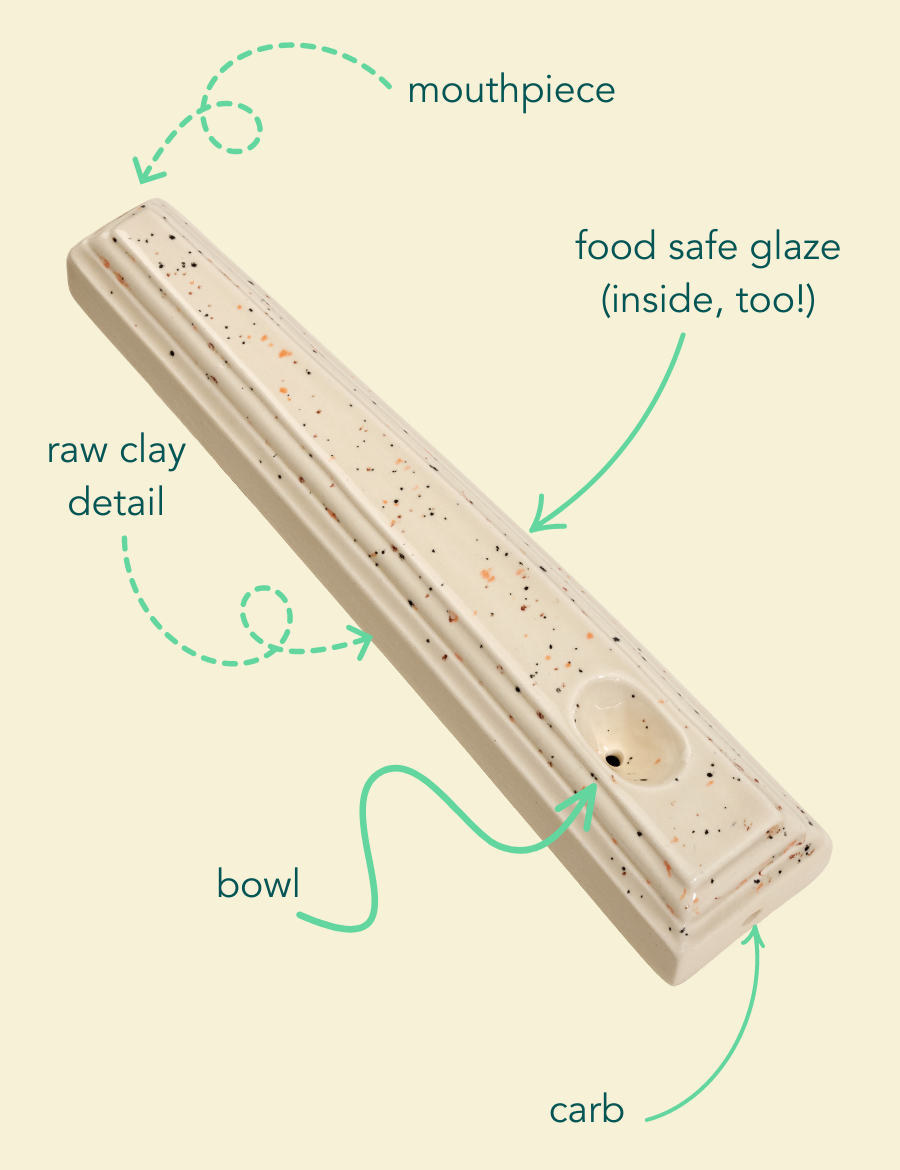 mouthpiece

food safe glaze
(inside, too!)

raw clay
detail

bowl

carb