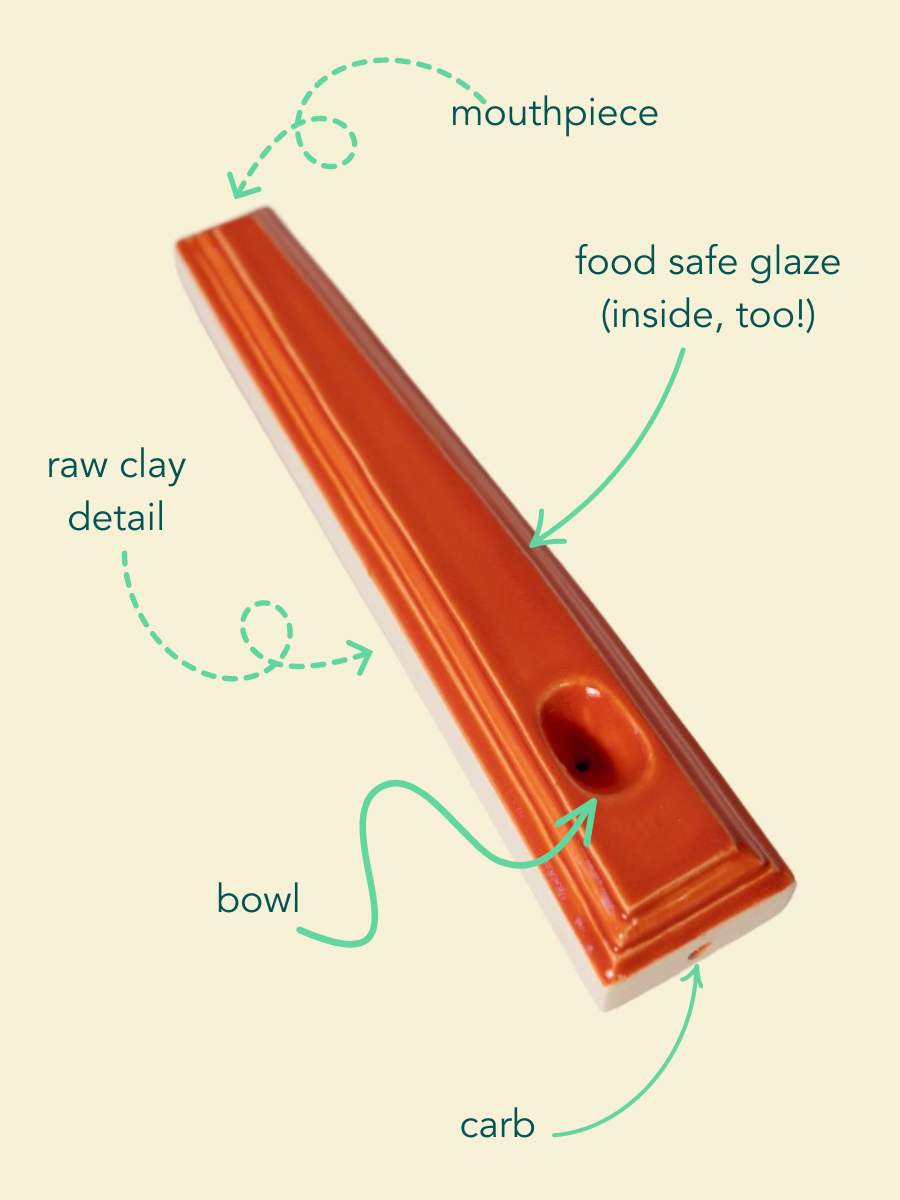 mouthpiece

food safe glaze
(inside, too!)

raw clay
detail

bowl

carb