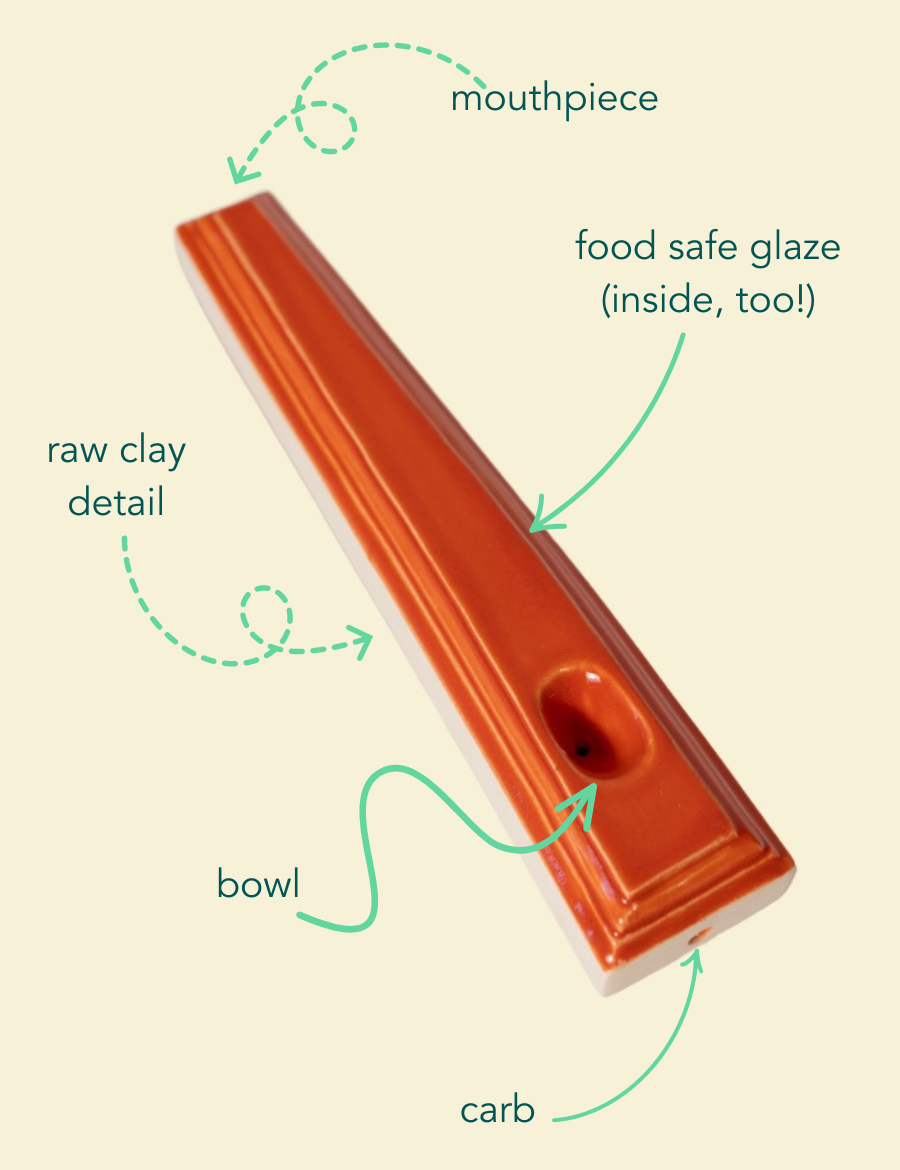 mouthpiece

food safe glaze
(inside, too!)

raw clay
detail

bowl

carb