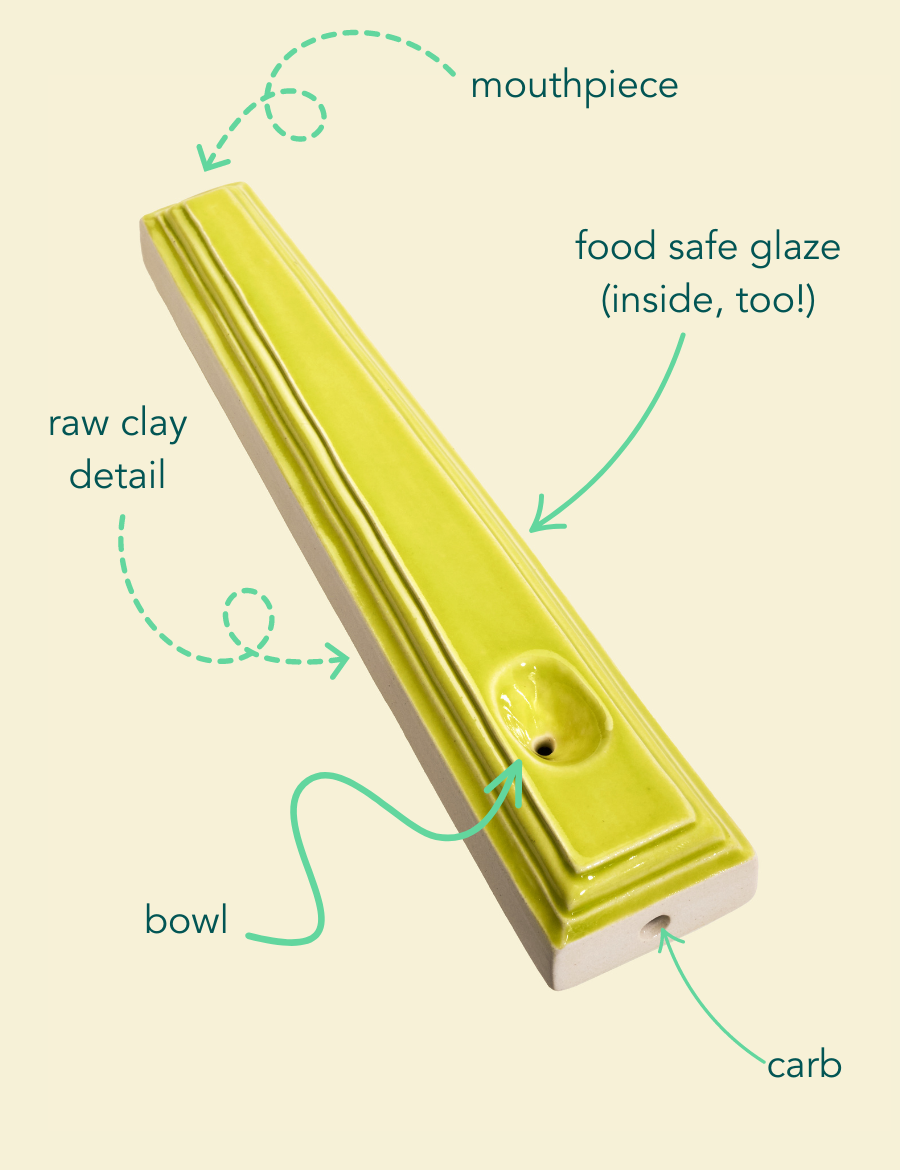 mouthpiece

food safe glaze
(inside, too!)

raw clay
detail

bowl

carb