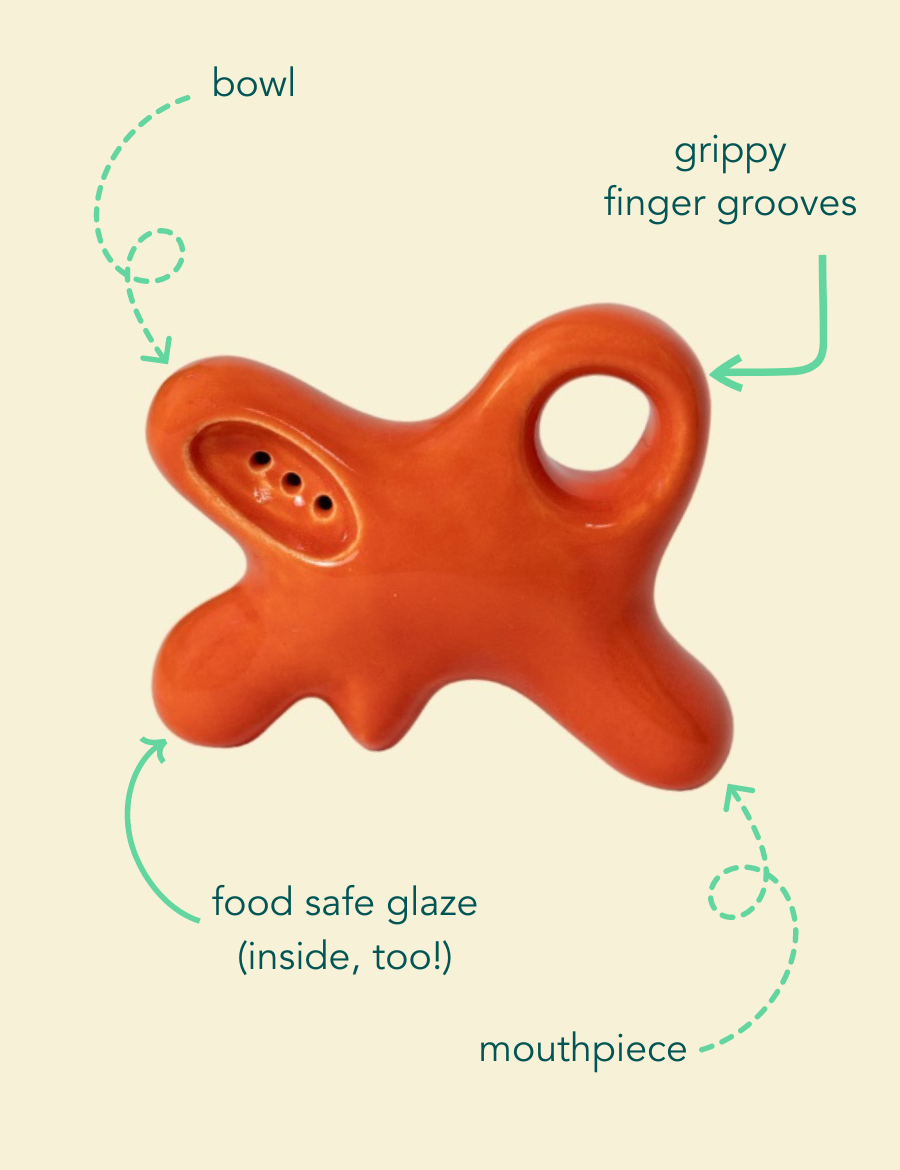 bowl

grippy
finger grooves

food safe glaze
(inside, too!)

mouthpiece