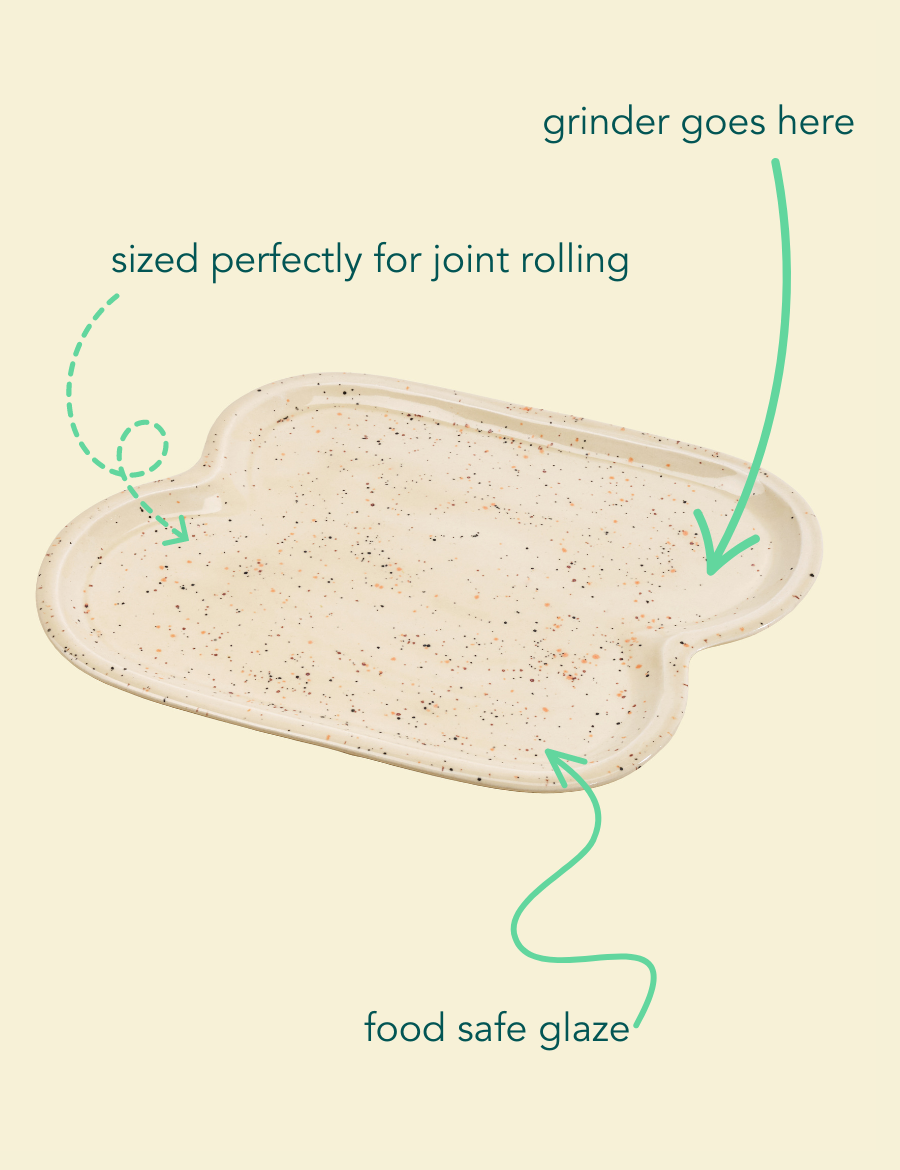 grinder goes here

sized perfectly for joint rolling

food safe glaze