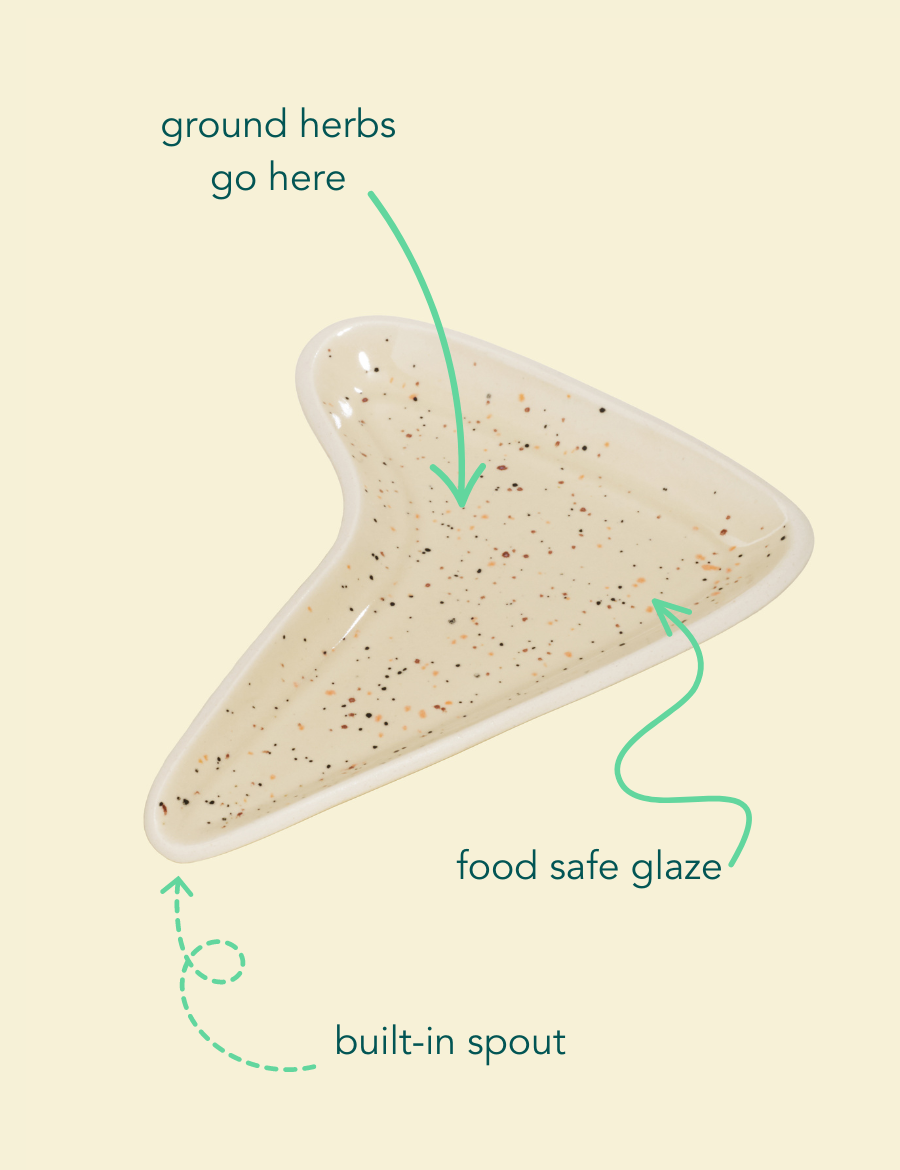 ground herbs
go here

food safe glaze

built-in spout