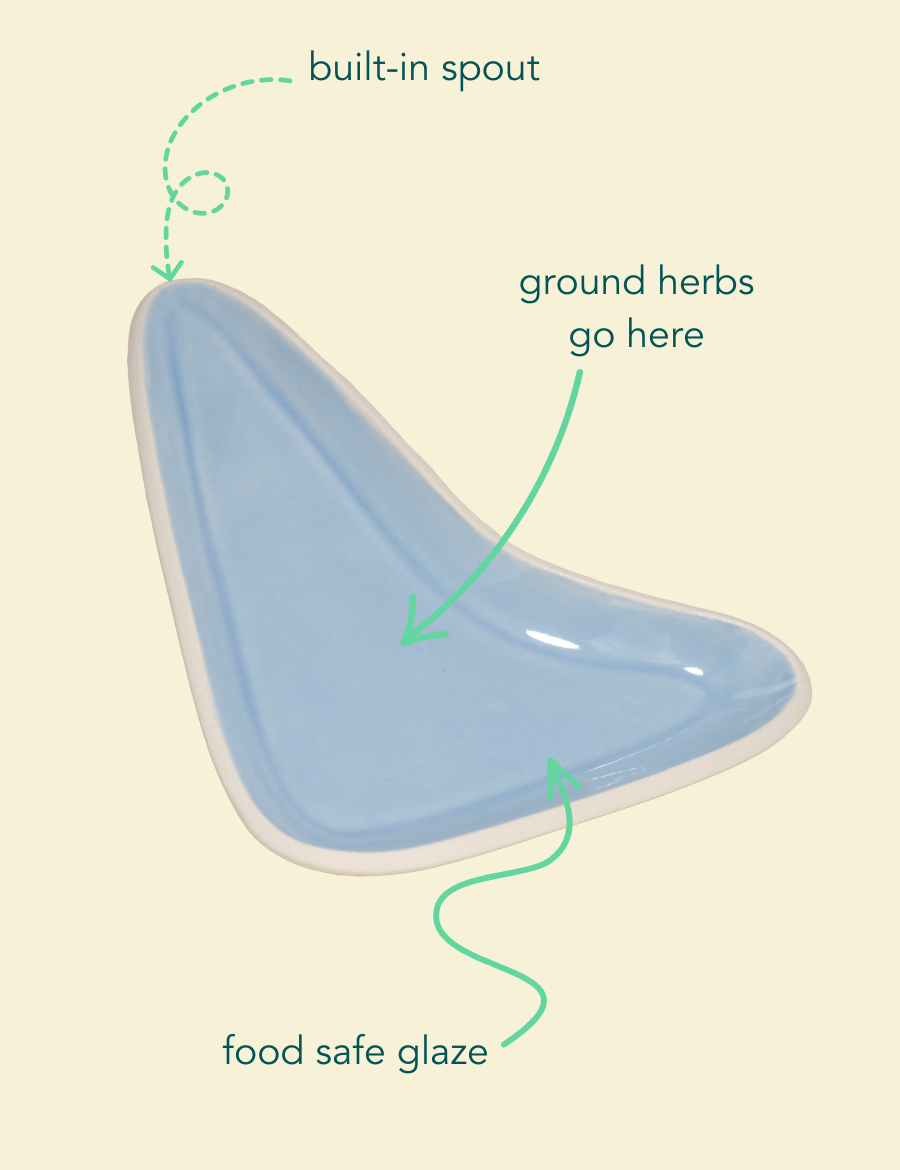 built-in spout

ground herbs go here

food safe glaze