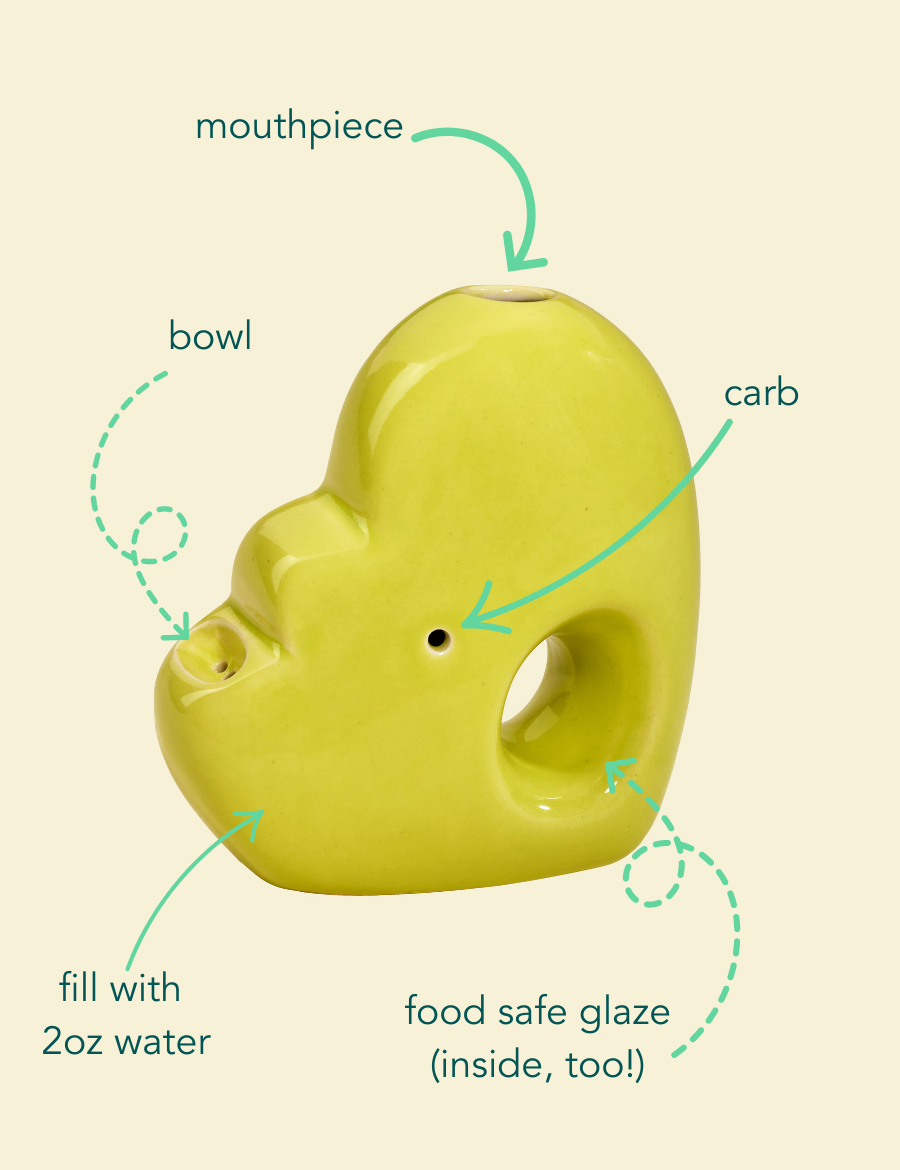 mouthpiece

bowl

carb

fill with
2oz water

food safe glaze
(inside, too!)