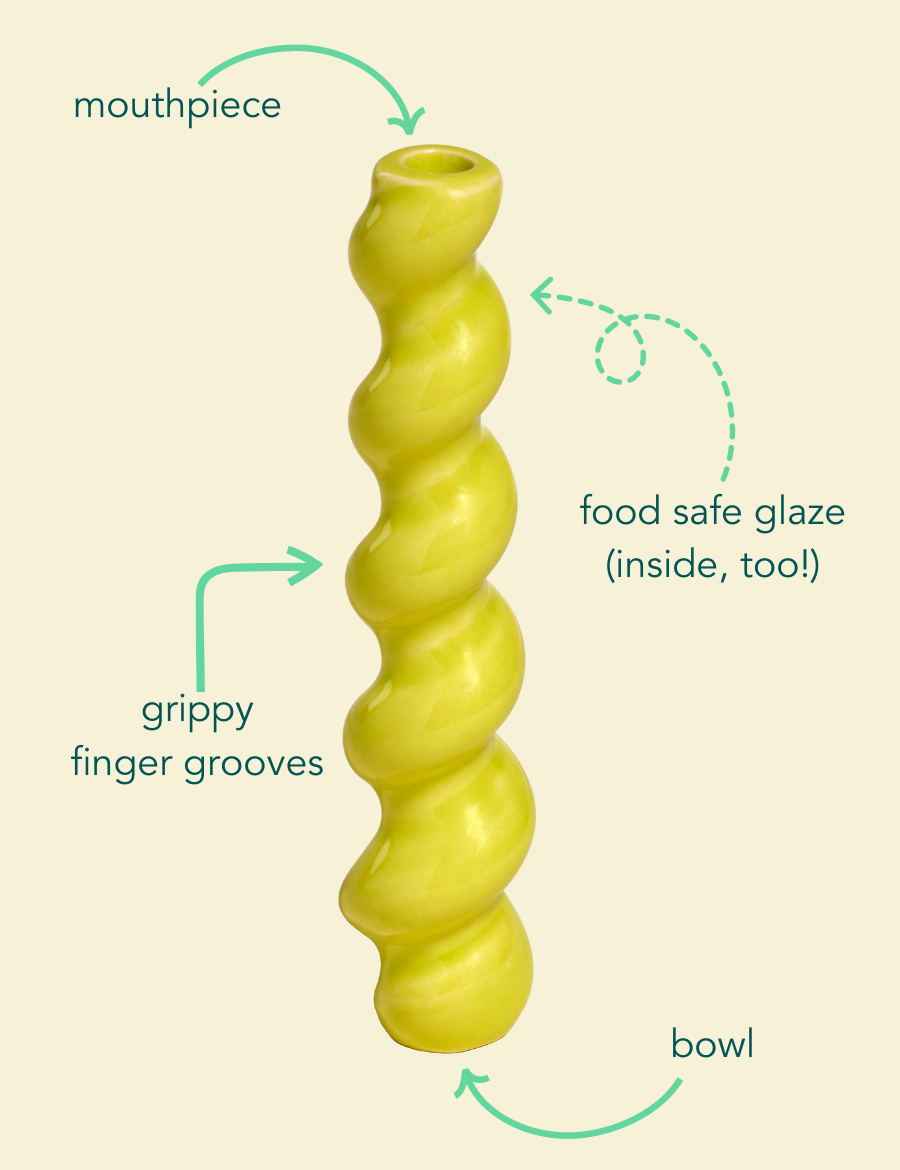 mouthpiece

food safe glaze
(inside, too!)

grippy
finger grooves

bowl